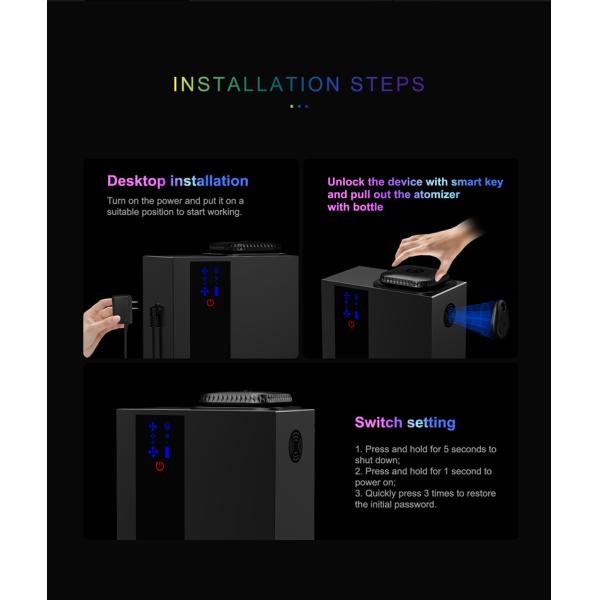 INSTALLATION STEPS

Desktop installation

Turn on the power and put it on a suitable position to start working.

Unlock the device with smart key and pull out the atomizer with bottle

Switch setting

1. Press and hold for 5 seconds to shut down;
2. Press and hold for 1 second to power on;
3. Quickly press 3 times to restore the initial password.