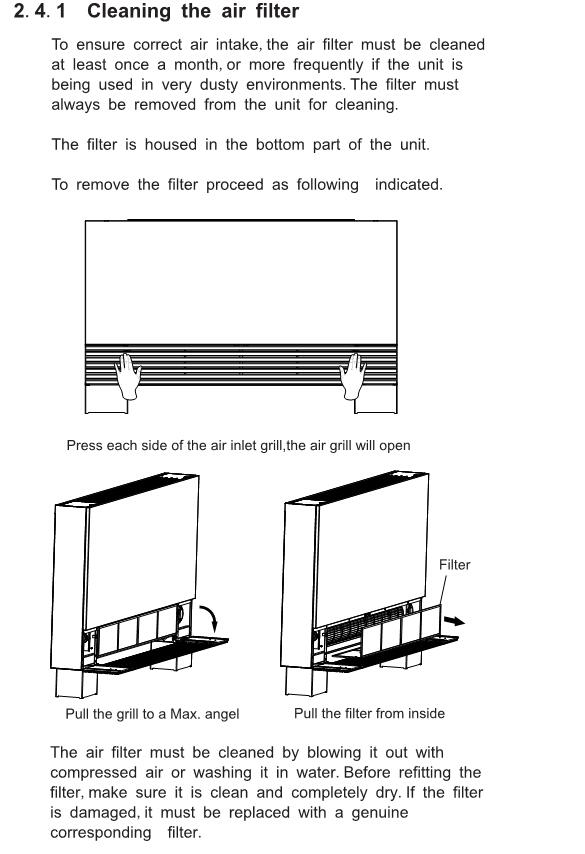 2. 4. 1 Cleaning the air filter

To ensure correct air intake, the air filter must be cleaned at least once a month, or more frequently if the unit is being used in very dusty environments. The filter must always be removed from the unit for cleaning.

The filter is housed in the bottom part of the unit.

To remove the filter proceed as following indicated.

Press each side of the air inlet grill,the air grill will open

Filter

Pull the grill to a Max. angel

Pull the filter from inside

The air filter must be cleaned by blowing it out with compressed air or washing it in water. Before refitting the filter, make sure it is clean and completely dry. If the filter is damaged, it must be replaced with a genuine corresponding filter.