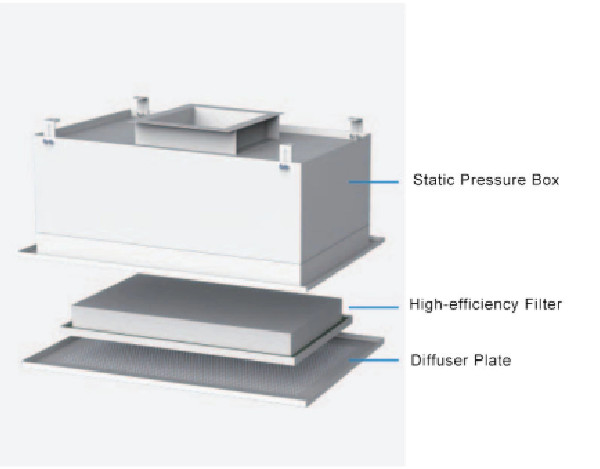 Static Pressure Box

High-efficiency Filter

Diffuser Plate