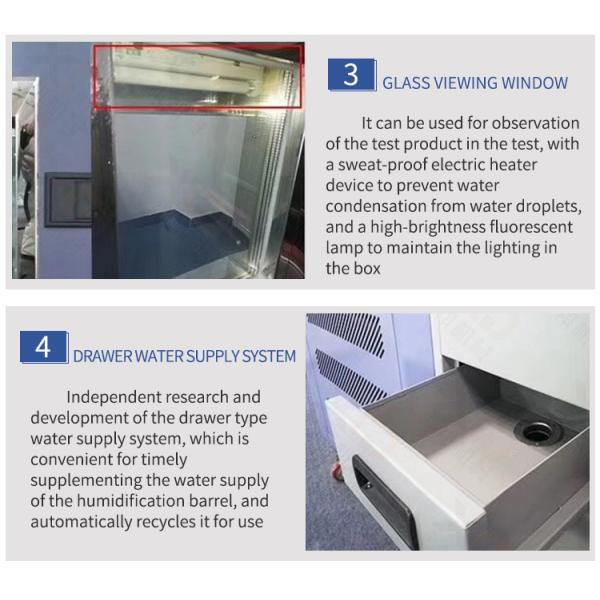 3 GLASS VIEWING WINDOW

It can be used for observation of the test product in the test, with a sweat-proof electric heater device to prevent water condensation from water droplets, and a high-brightness fluorescent lamp to maintain the lighting in the box

4 DRAWER WATER SUPPLY SYSTEM

Independent research and development of the drawer type water supply system, which is convenient for timely supplementing the water supply of the humidification barrel, and automatically recycles it for use