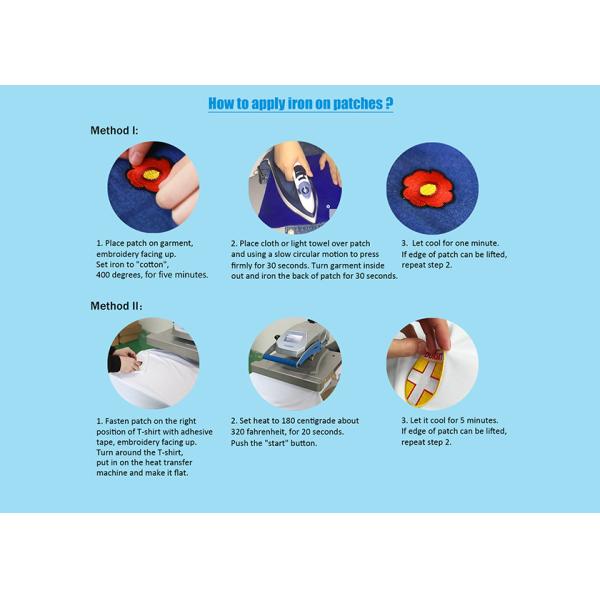 How to apply iron on patches ?

Method I:

1. Place patch on garment, embroidery facing up. Set iron to "cotton", 400 degrees, for five minutes.

2. Place cloth or light towel over patch and using a slow circular motion to press firmly for 30 seconds. Turn garment inside out and iron the back of patch for 30 seconds.

3. Let cool for one minute. If edge of patch can be lifted, repeat step 2.

Method II:

1. Fasten patch on the right position of T-shirt with adhesive tape, embroidery facing up. Turn around the T-shirt, put in on the heat transfer machine and make it flat.

2. Set heat to 180 centigrade about 320 fahrenheit, for 20 seconds. Push the "start" button.

3. Let it cool for 5 minutes. If edge of patch can be lifted, repeat step 2.