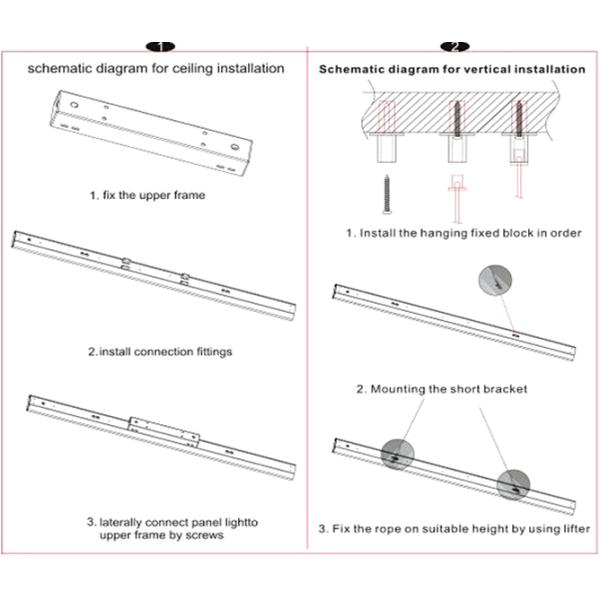 1

schematic diagram for ceiling installation

1. fix the upper frame

2.install connection fittings

3. laterally connect panel lightto upper frame by screws

2

Schematic diagram for vertical installation

1. Install the hanging fixed block in order

2. Mounting the short bracket

3. Fix the rope on suitable height by using lifter