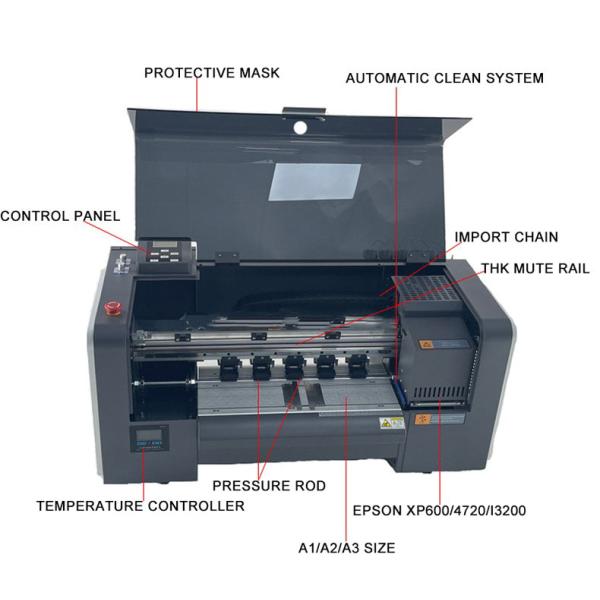 PROTECTIVE MASK

AUTOMATIC CLEAN SYSTEM

CONTROL PANEL

IMPORT CHAIN

THK MUTE RAIL

PRESSURE ROD

TEMPERATURE CONTROLLER

EPSON XP600/4720/I3200

A1/A2/A3 SIZE