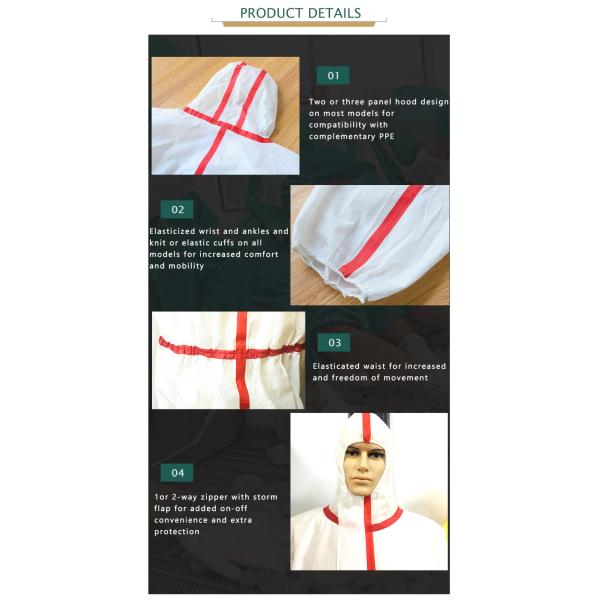 PRODUCT DETAILS

01

Two or three panel hood design on most models for compatibility with complementary PPE

02

Elasticized wrist and ankles and knit or elastic cuffs on all models for increased comfort and mobility

03

Elasticated waist for increased and freedom of movement

04

1or 2-way zipper with storm flap for added on-off convenience and extra protection