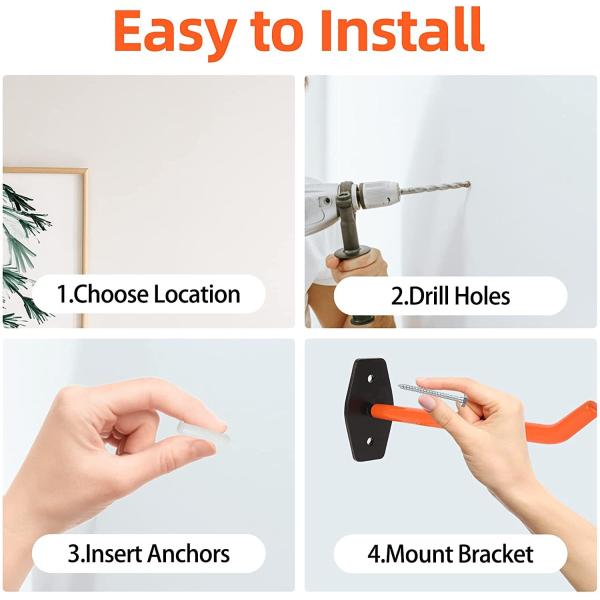 Easy to Install

1.Choose Location

2.Drill Holes

3.Insert Anchors

4.Mount Bracket