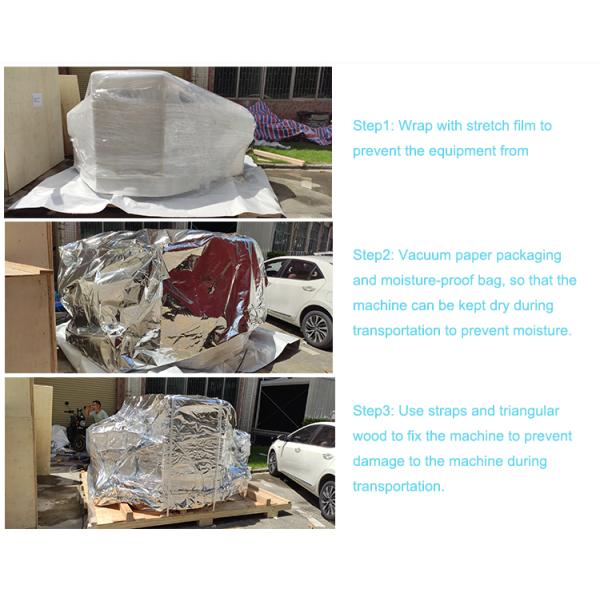 Step1: Wrap with stretch film to prevent the equipment from

Step2: Vacuum paper packaging and moisture-proof bag, so that the machine can be kept dry during transportation to prevent moisture.

Step3: Use straps and triangular wood to fix the machine to prevent damage to the machine during transportation.