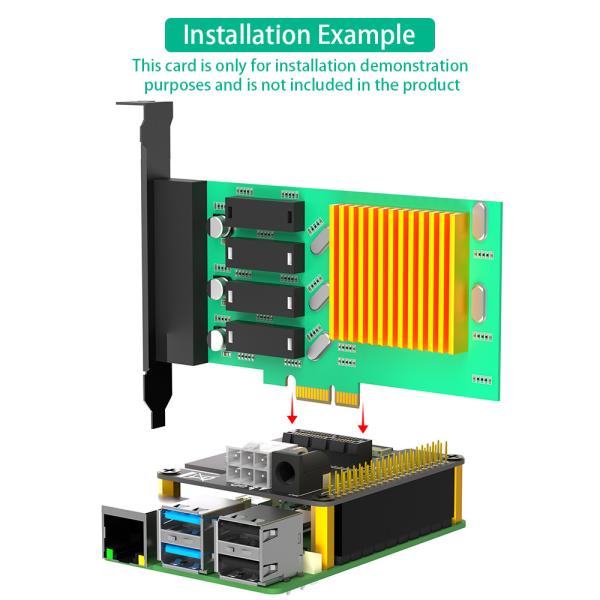 Installation Example

This card is only for installation demonstration purposes and is not included in the product