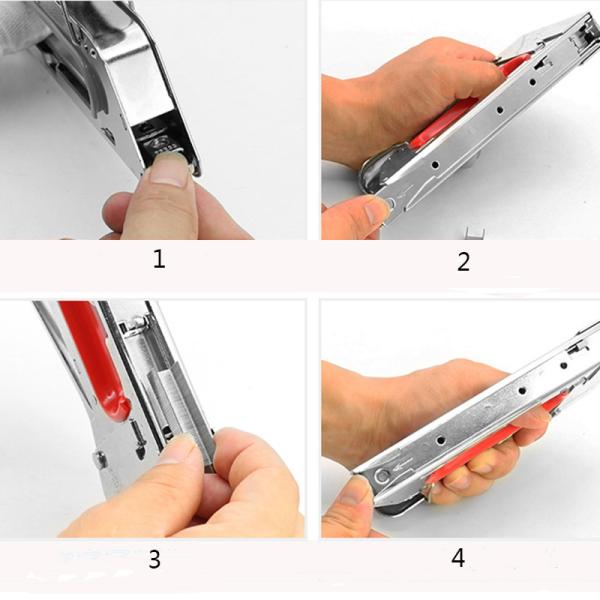 1

2

3

4