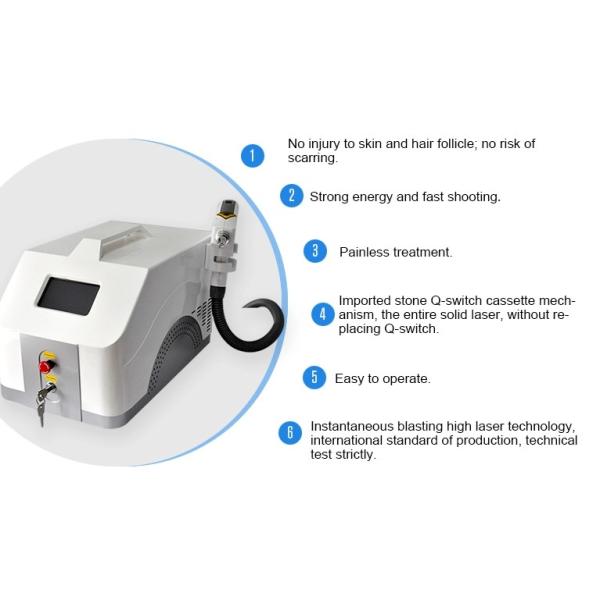 1 No injury to skin and hair follicle; no risk of scarring.

2 Strong energy and fast shooting.

3 Painless treatment.

4 Imported stone Q-switch cassette mechanism, the entire solid laser, without replacing Q-switch.

5 Easy to operate.

6 Instantaneous blasting high laser technology, international standard of production, technical test strictly.