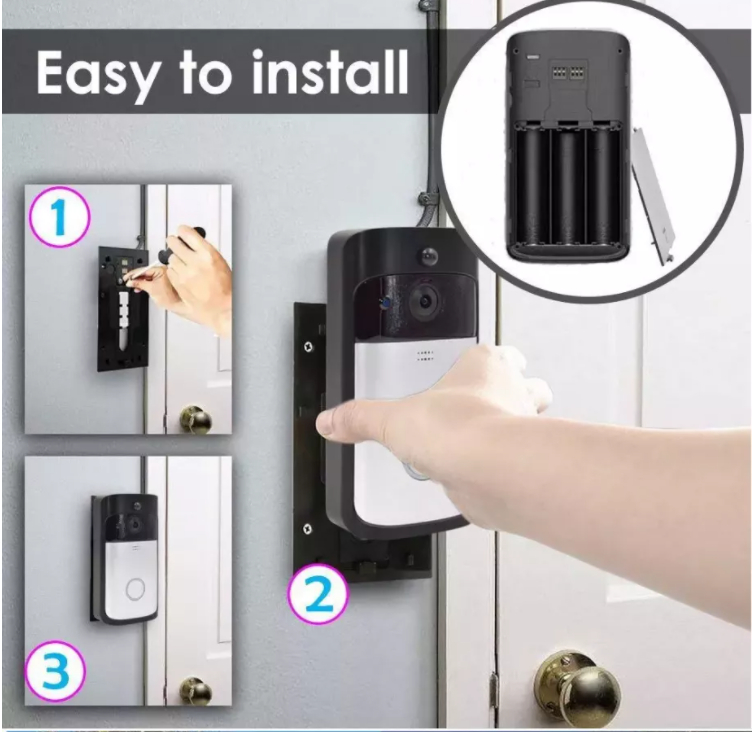 Easy to install

1

2

3