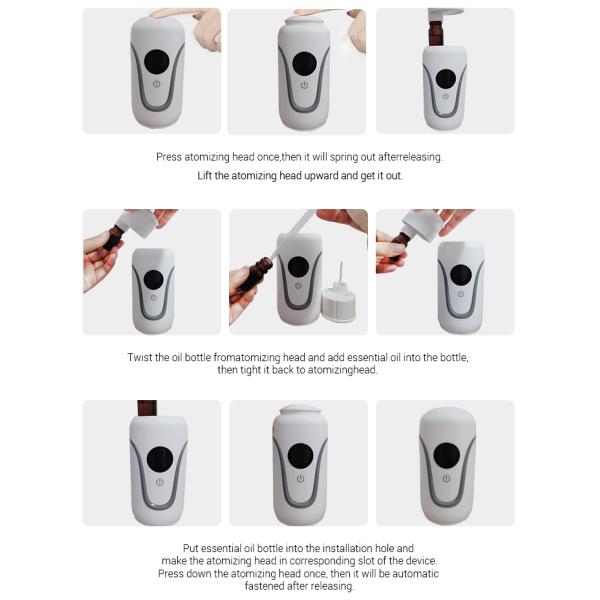 Press atomizing head once,then it will spring out afterreleasing.
Lift the atomizing head upward and get it out.

Twist the oil bottle fromatomizing head and add essential oil into the bottle, then tight it back to atomizinghead.

Put essential oil bottle into the installation hole and make the atomizing head in corresponding slot of the device. Press down the atomizing head once, then it will be automatic fastened after releasing.