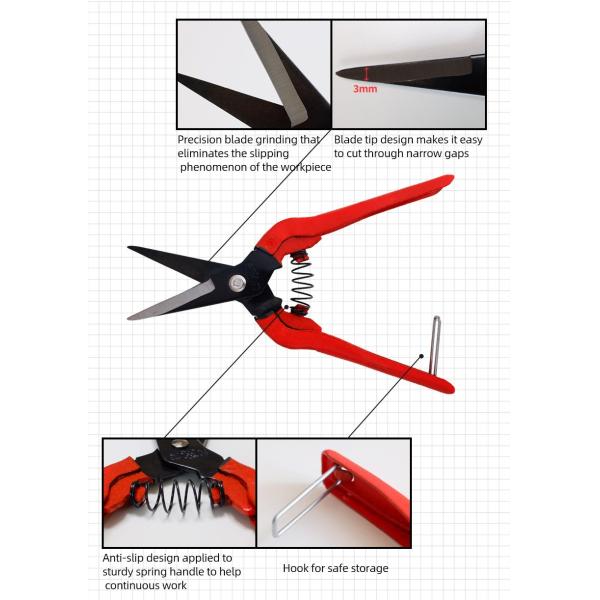 3mm

Precision blade grinding that eliminates the slipping phenomenon of the workpiece

Blade tip design makes it easy to cut through narrow gaps

Anti-slip design applied to sturdy spring handle to help continuous work

Hook for safe storage