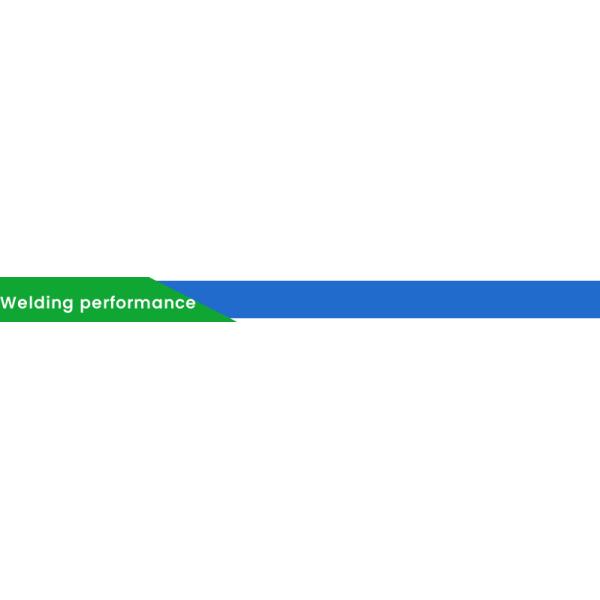 Welding performance