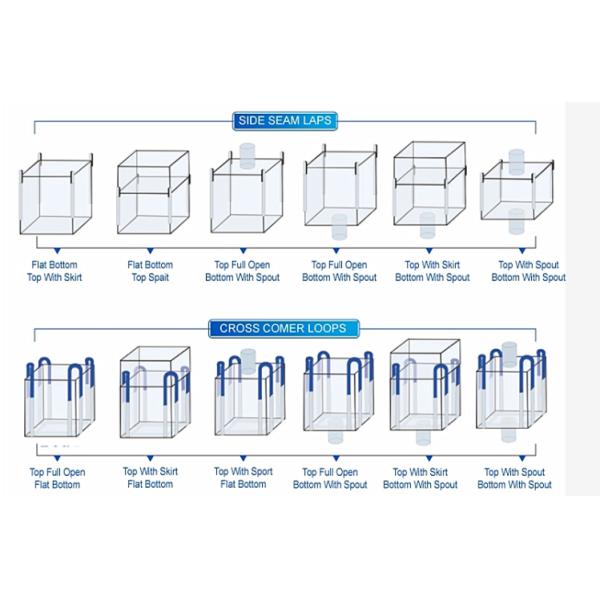 SIDE SEAM LAPS

Flat Bottom
Top With Skirt

Flat Bottom
Top Spait

Top Full Open
Bottom With Spout

Top Full Open
Bottom With Spout

Top With Skirt
Bottom With Spout

Top With Spout
Bottom With Spout

CROSS COMER LOOPS

Top Full Open
Flat Bottom

Top With Skirt
Flat Bottom

Top With Sport
Flat Bottom

Top Full Open
Bottom With Spout

Top With Skirt
Bottom With Spout

Top With Spout
Bottom With Spout