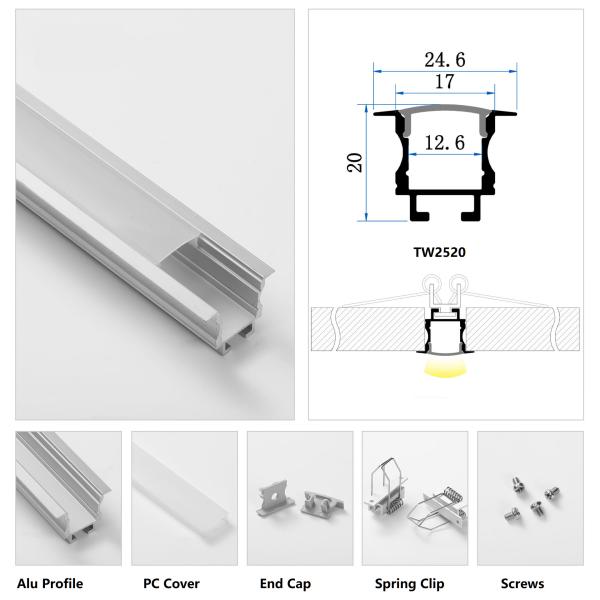 24.6
17
12.6
20

TW2520

Alu Profile
PC Cover
End Cap
Spring Clip
Screws