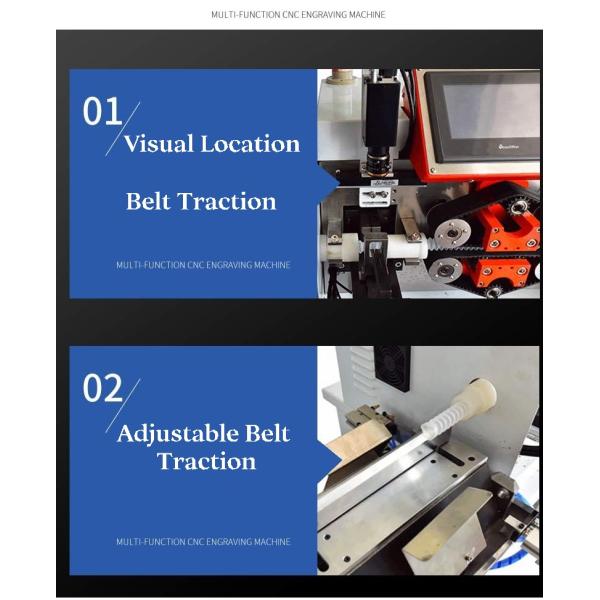 MULTI-FUNCTION CNC ENGRAVING MACHINE

01
Visual Location

Belt Traction

MULTI-FUNCTION CNC ENGRAVING MACHINE

02
Adjustable Belt Traction

MULTI-FUNCTION CNC ENGRAVING MACHINE