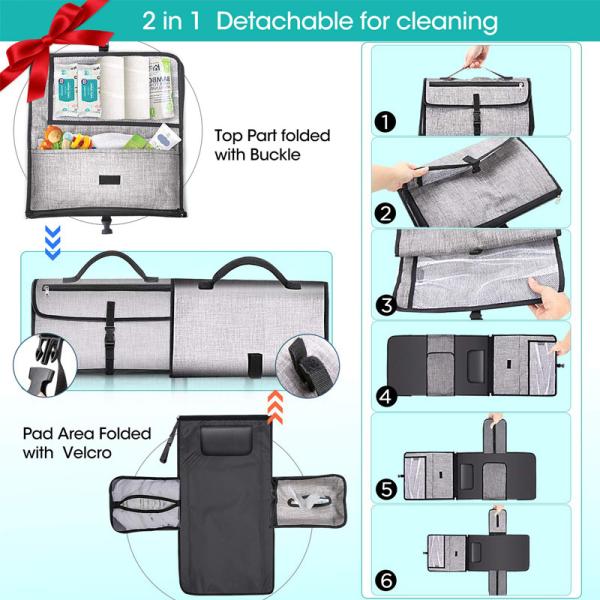 2 in 1 Detachable for cleaning

Top Part folded with Buckle

Pad Area Folded with Velcro

1

2

3

4

5

6