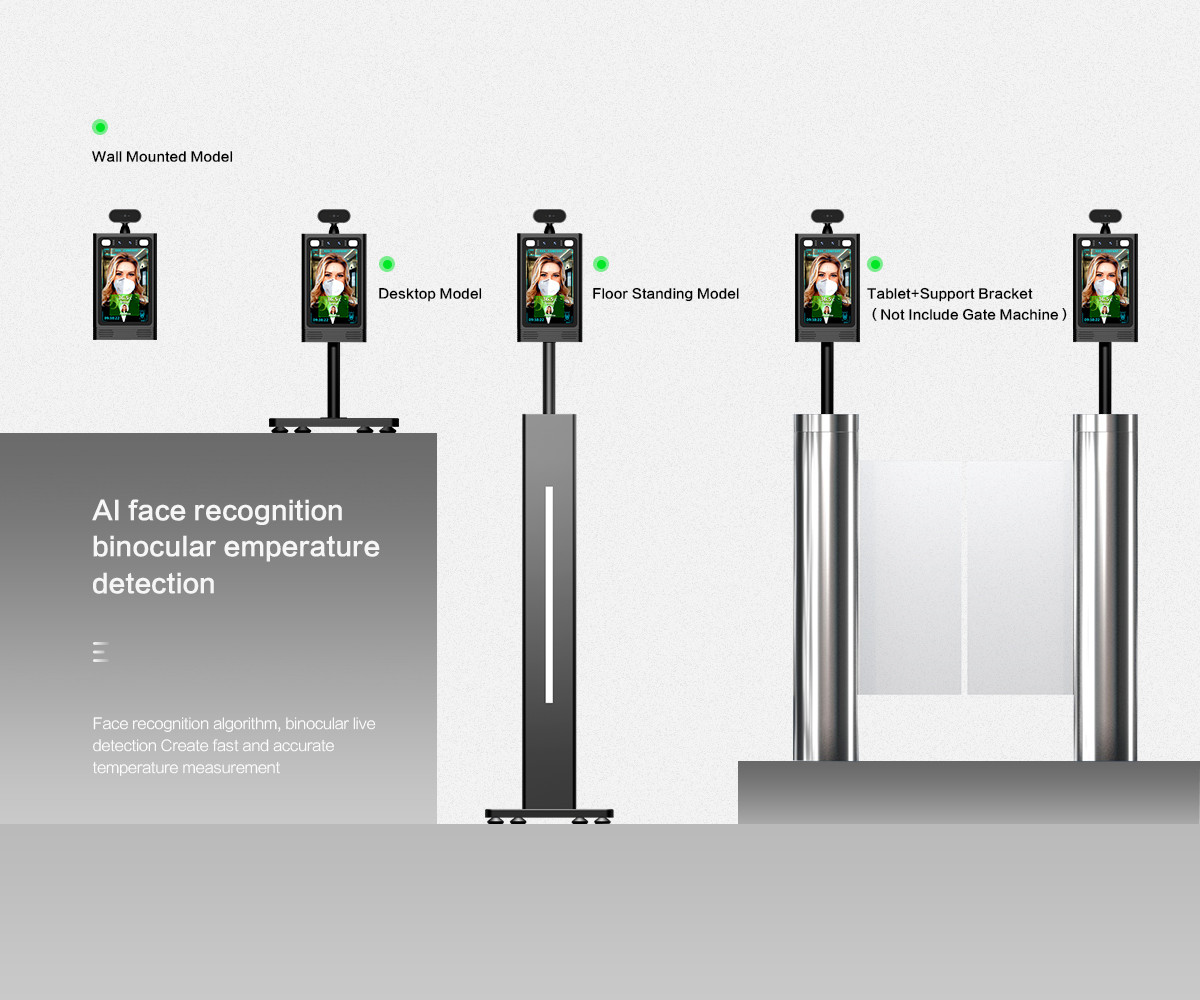 Wall Mounted Model

Desktop Model

Floor Standing Model

Tablet+Support Bracket
（Not Include Gate Machine）

AI face recognition binocular emperature detection

Face recognition algorithm, binocular live detection Create fast and accurate temperature measurement