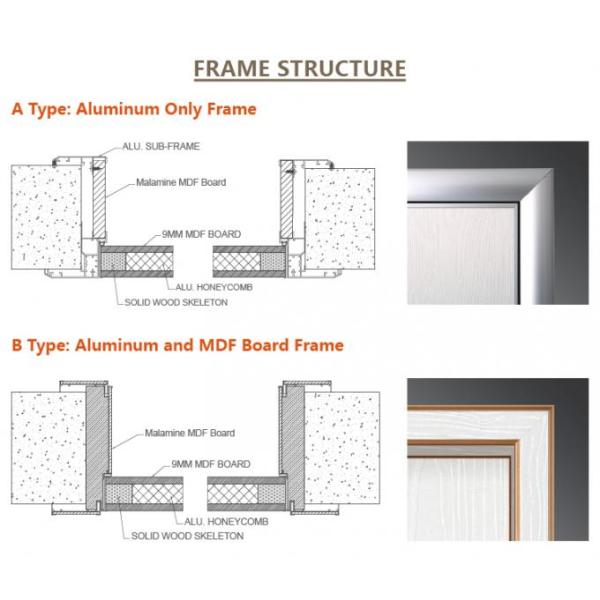 FRAME STRUCTURE

A Type: Aluminum Only Frame

ALU. SUB-FRAME

Malamine MDF Board

9MM MDF BOARD

ALU. HONEYCOMB

SOLID WOOD SKELETON

B Type: Aluminum and MDF Board Frame

Malamine MDF Board

9MM MDF BOARD

ALU. HONEYCOMB

SOLID WOOD SKELETON