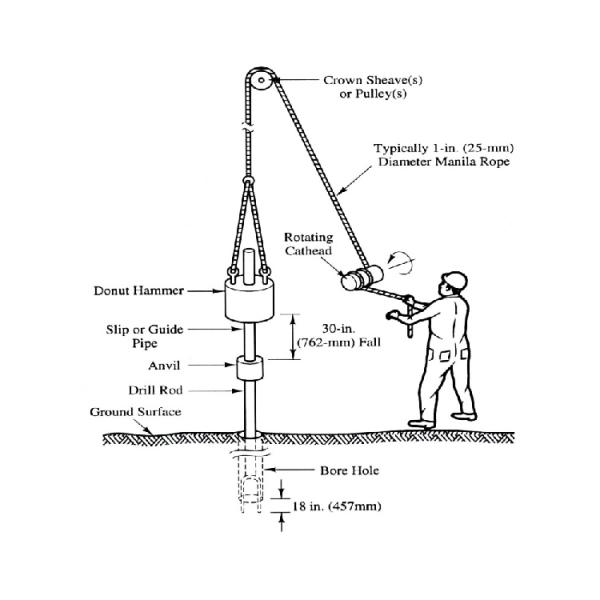 Crown Sheave(s) or Pulley(s)

Typically 1-in. (25-mm) Diameter Manila Rope

Rotating Cathead

Donut Hammer

Slip or Guide Pipe

30-in. (762-mm) Fall

Anvil

Drill Rod

Ground Surface

Bore Hole

18 in. (457mm)