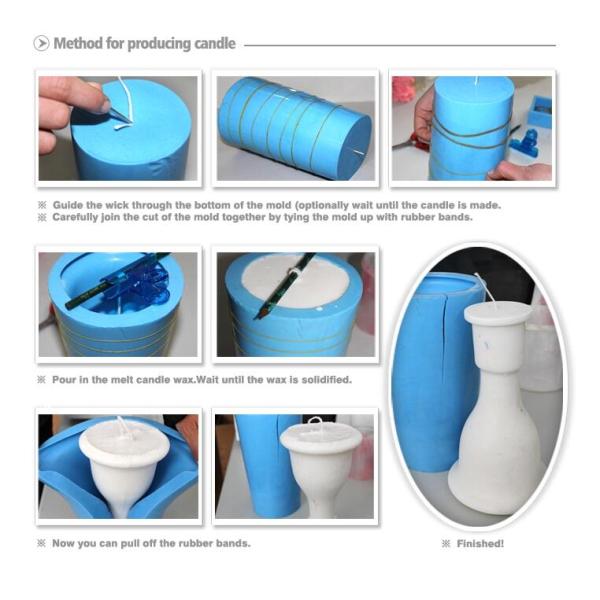 Method for producing candle

※ Guide the wick through the bottom of the mold (optionally wait until the candle is made.
※ Carefully join the cut of the mold together by tying the mold up with rubber bands.

※ Pour in the melt candle wax.Wait until the wax is solidified.

※ Now you can pull off the rubber bands.

※ Finished!