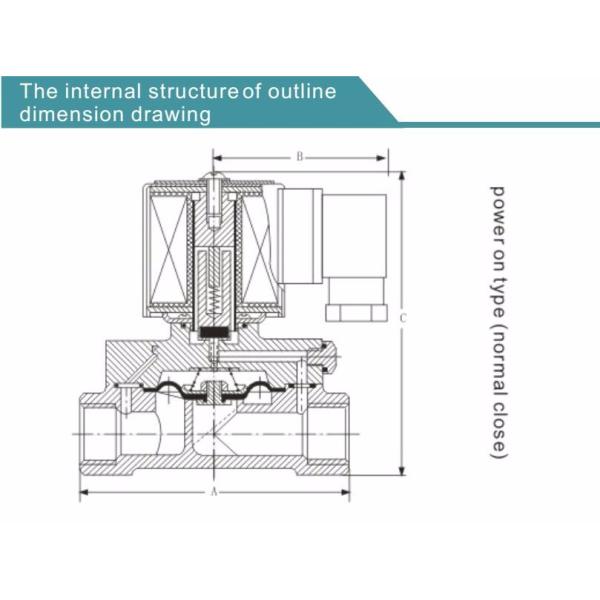 The internal structure of outline dimension drawing

B

C

A

power on type (normal close)