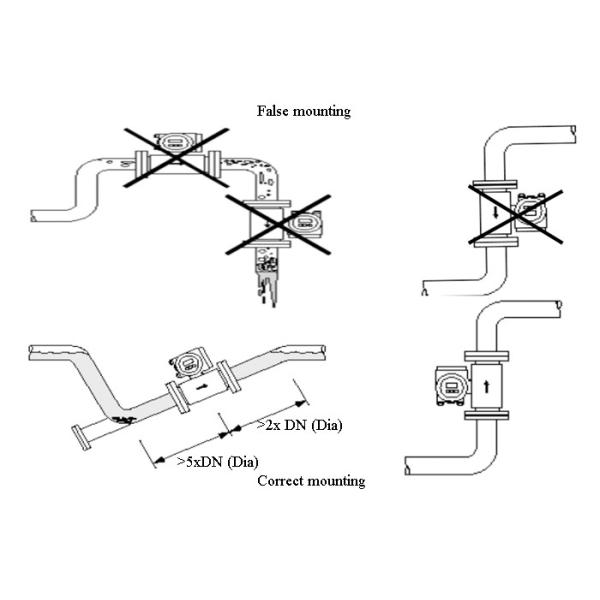 False mounting

>2x DN (Dia)

>5xDN (Dia)

Correct mounting