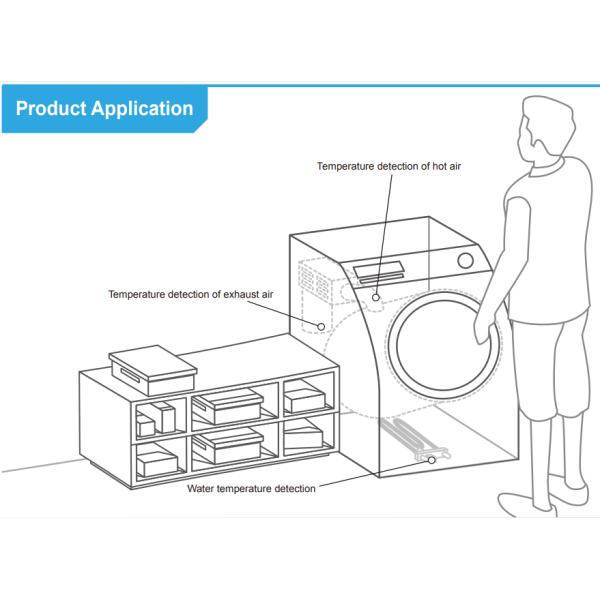 Product Application

Temperature detection of hot air

Temperature detection of exhaust air

Water temperature detection