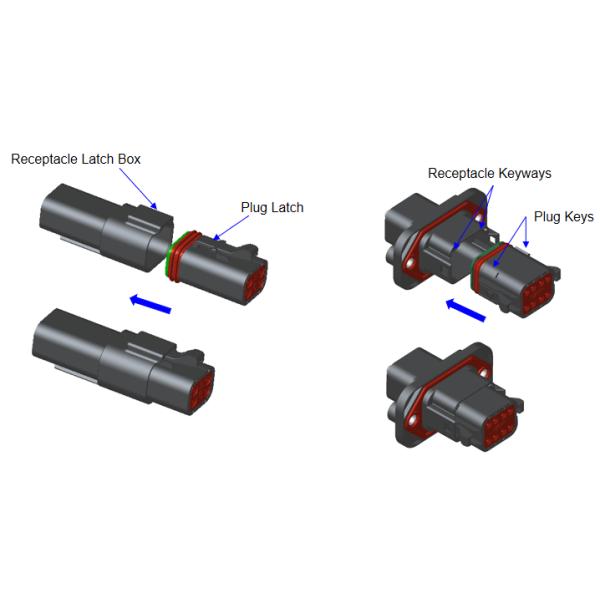 Receptacle Latch Box

Plug Latch

Receptacle Keyways

Plug Keys