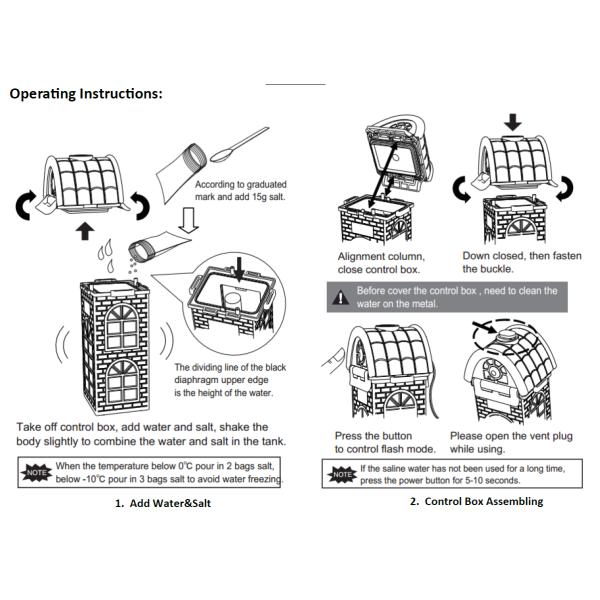 Operating Instructions:

According to graduated mark and add 15g salt.

The dividing line of the black diaphragm upper edge is the height of the water.

Take off control box, add water and salt, shake the body slightly to combine the water and salt in the tank.

NOTE When the temperature below 0℃ pour in 2 bags salt, below -10℃ pour in 3 bags salt to avoid water freezing.

1. Add Water&Salt

Alignment column, close control box.

Down closed, then fasten the buckle.

Before cover the control box , need to clean the water on the metal.

Press the button to control flash mode.

Please open the vent plug while using.

NOTE If the saline water has not been used for a long time, press the power button for 5-10 seconds.

2. Control Box Assembling