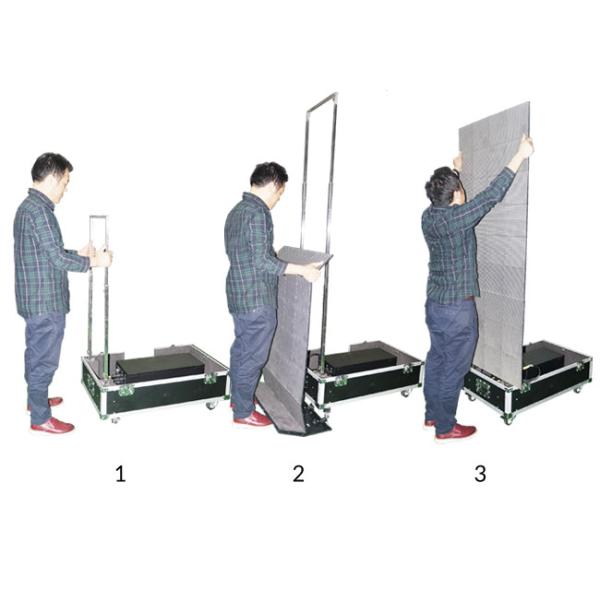 1

2

3