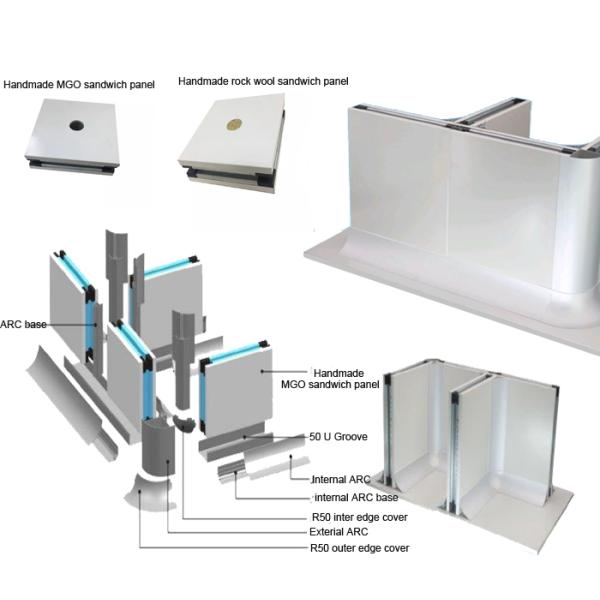 Handmade MGO sandwich panel

Handmade rock wool sandwich panel

ARC base

Handmade MGO sandwich panel

50 U Groove

Internal ARC

internal ARC base

R50 inter edge cover

Exterial ARC

R50 outer edge cover