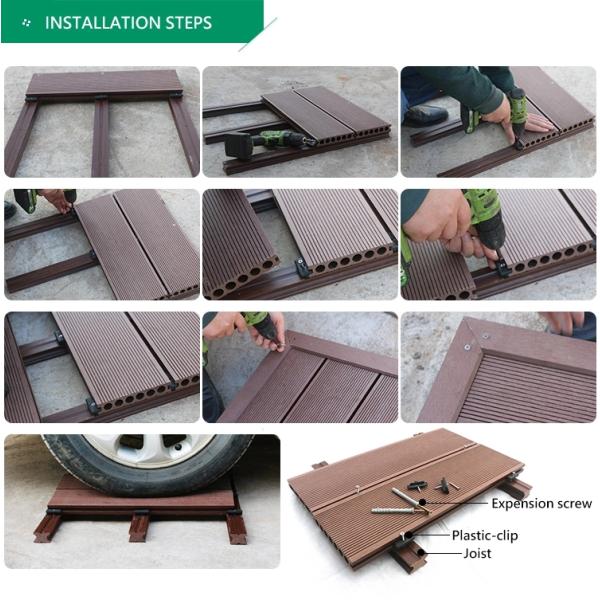 INSTALLATION STEPS

Expension screw
Plastic-clip
Joist