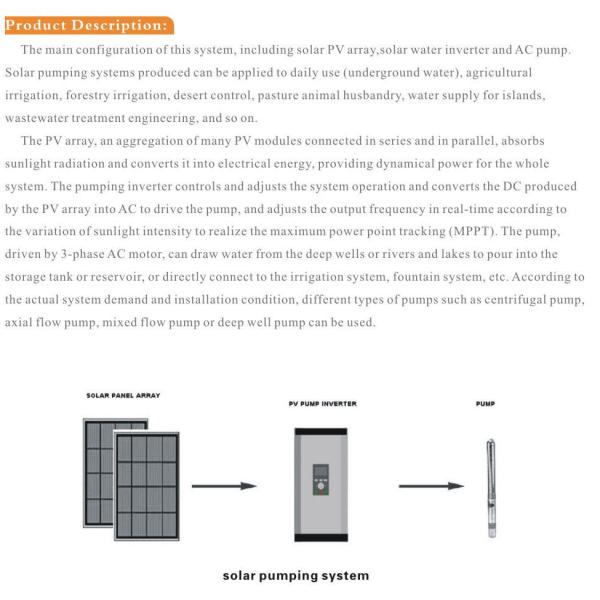 Product Description:

The main configuration of this system, including solar PV array,solar water inverter and AC pump. Solar pumping systems produced can be applied to daily use (underground water), agricultural irrigation, forestry irrigation, desert control, pasture animal husbandry, water supply for islands, wastewater treatment engineering, and so on.

The PV array, an aggregation of many PV modules connected in series and in parallel, absorbs sunlight radiation and converts it into electrical energy, providing dynamical power for the whole system. The pumping inverter controls and adjusts the system operation and converts the DC produced by the PV array into AC to drive the pump, and adjusts the output frequency in real-time according to the variation of sunlight intensity to realize the maximum power point tracking (MPPT). The pump, driven by 3-phase AC motor, can draw water from the deep wells or rivers and lakes to pour into the storage tank or reservoir, or directly connect to the irrigation system, fountain system, etc. According to the actual system demand and installation condition, different types of pumps such as centrifugal pump, axial flow pump, mixed flow pump or deep well pump can be used.

SOLAR PANEL ARRAY

PV PUMP INVERTER

PUMP

solar pumping system