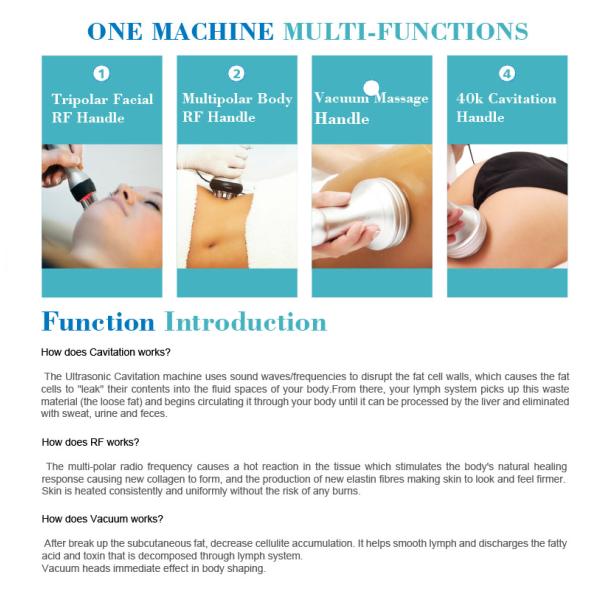 ONE MACHINE MULTI-FUNCTIONS

1
Tripolar Facial RF Handle

2
Multipolar Body RF Handle

Vacuum Massage Handle

4
40k Cavitation Handle

Function Introduction

How does Cavitation works?

The Ultrasonic Cavitation machine uses sound waves/frequencies to disrupt the fat cell walls, which causes the fat cells to "leak" their contents into the fluid spaces of your body.From there, your lymph system picks up this waste material (the loose fat) and begins circulating it through your body until it can be processed by the liver and eliminated with sweat, urine and feces.

How does RF works?

The multi-polar radio frequency causes a hot reaction in the tissue which stimulates the body's natural healing response causing new collagen to form, and the production of new elastin fibres making skin to look and feel firmer. Skin is heated consistently and uniformly without the risk of any burns.

How does Vacuum works?

After break up the subcutaneous fat, decrease cellulite accumulation. It helps smooth lymph and discharges the fatty acid and toxin that is decomposed through lymph system.
Vacuum heads immediate effect in body shaping.