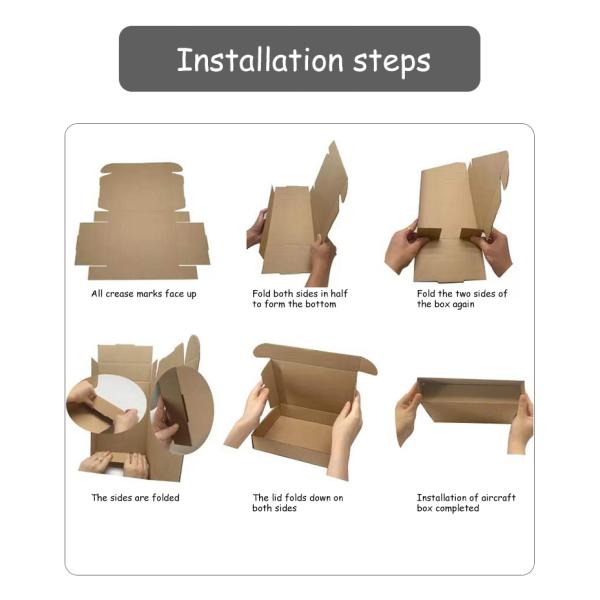 Installation steps

All crease marks face up

Fold both sides in half to form the bottom

Fold the two sides of the box again

The sides are folded

The lid folds down on both sides

Installation of aircraft box completed