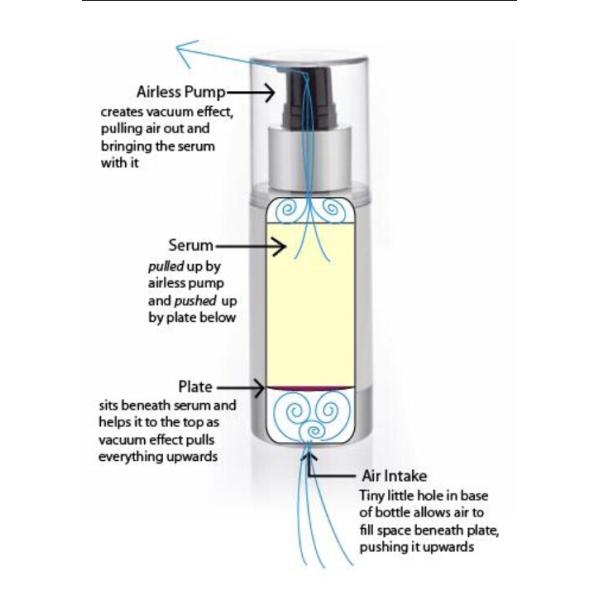 Airless Pump
creates vacuum effect, pulling air out and bringing the serum with it

Serum
pulled up by airless pump and pushed up by plate below

Plate
sits beneath serum and helps it to the top as vacuum effect pulls everything upwards

Air Intake
Tiny little hole in base of bottle allows air to fill space beneath plate, pushing it upwards