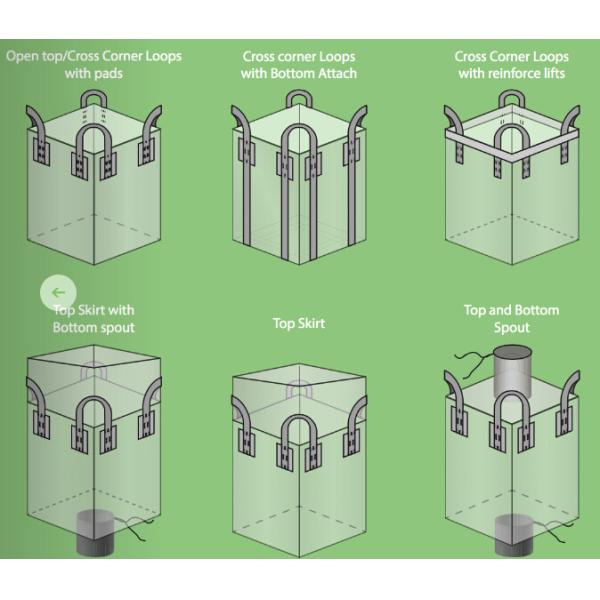 Open top/Cross Corner Loops with pads

Cross corner Loops with Bottom Attach

Cross Corner Loops with reinforce lifts

←

Top Skirt with Bottom spout

Top Skirt

Top and Bottom Spout