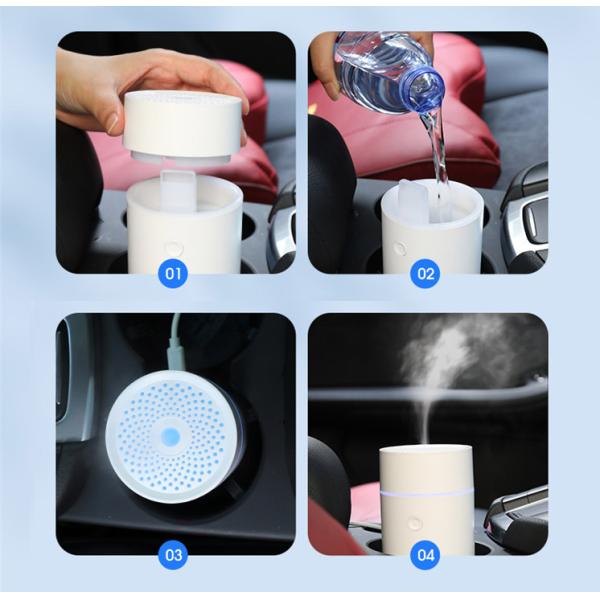 01

02

03

04