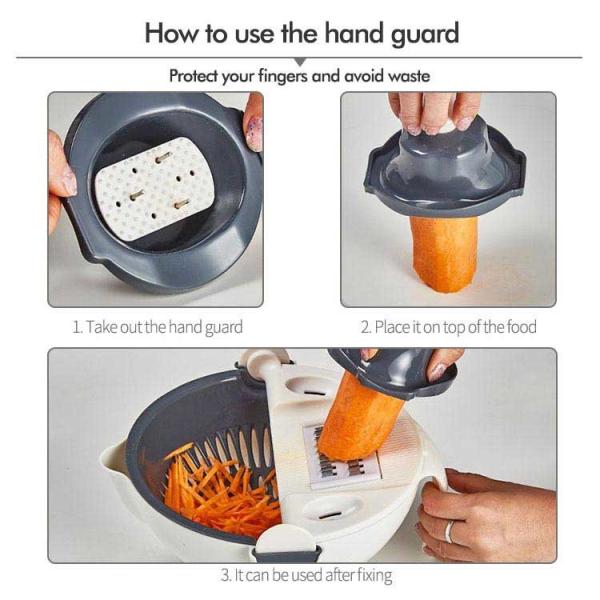 How to use the hand guard

Protect your fingers and avoid waste

1. Take out the hand guard

2. Place it on top of the food

3. It can be used after fixing