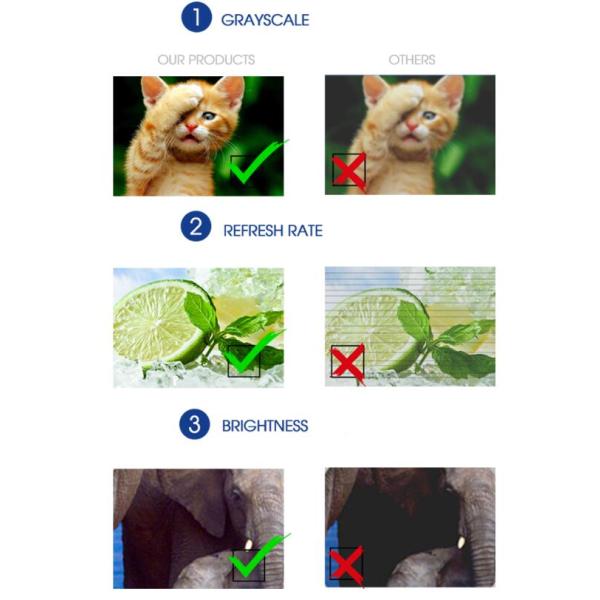 1 GRAYSCALE

OUR PRODUCTS

OTHERS

2 REFRESH RATE

3 BRIGHTNESS