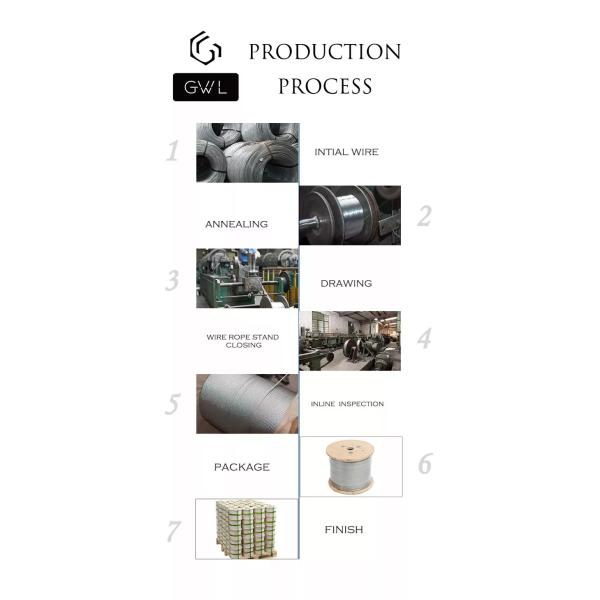 GWL

PRODUCTION PROCESS

1

INTIAL WIRE

ANNEALING

2

3

DRAWING

WIRE ROPE STAND CLOSING

4

5

INLINE INSPECTION

PACKAGE

6

7

FINISH