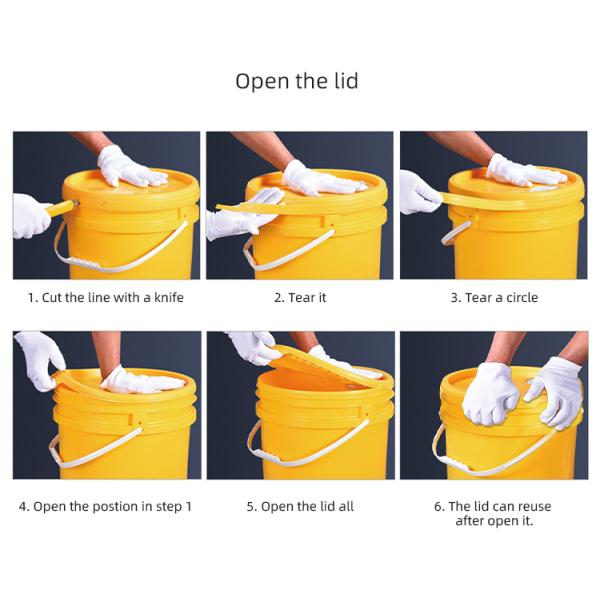 Open the lid

1. Cut the line with a knife

2. Tear it

3. Tear a circle

4. Open the postion in step 1

5. Open the lid all

6. The lid can reuse after open it.