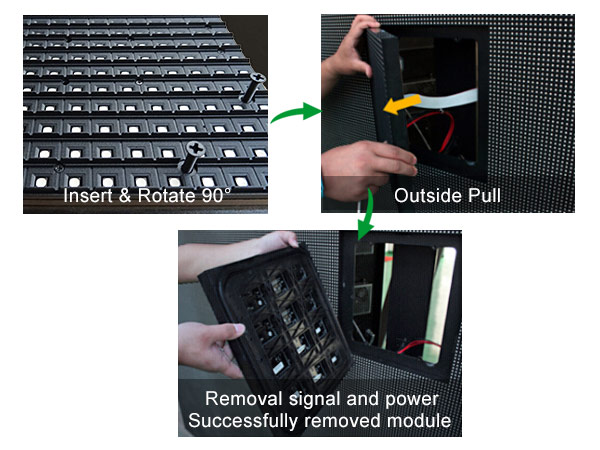 Insert & Rotate 90°

Outside Pull

Removal signal and power
Successfully removed module