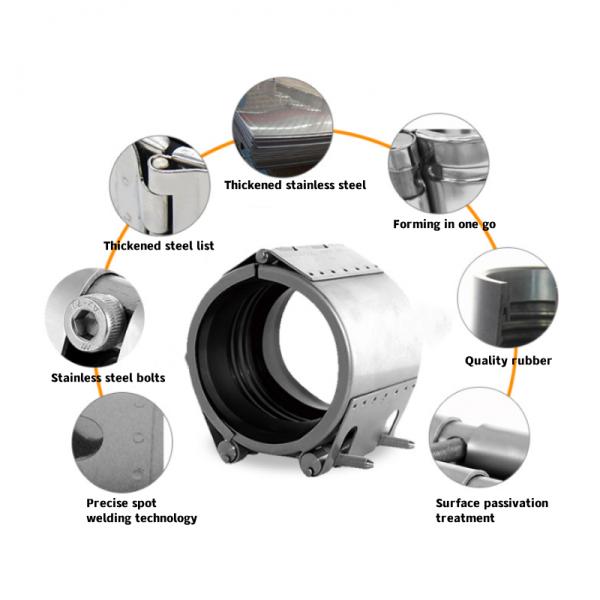 Thickened stainless steel

Thickened steel list

Forming in one go

Stainless steel bolts

Quality rubber

Precise spot welding technology

Surface passivation treatment