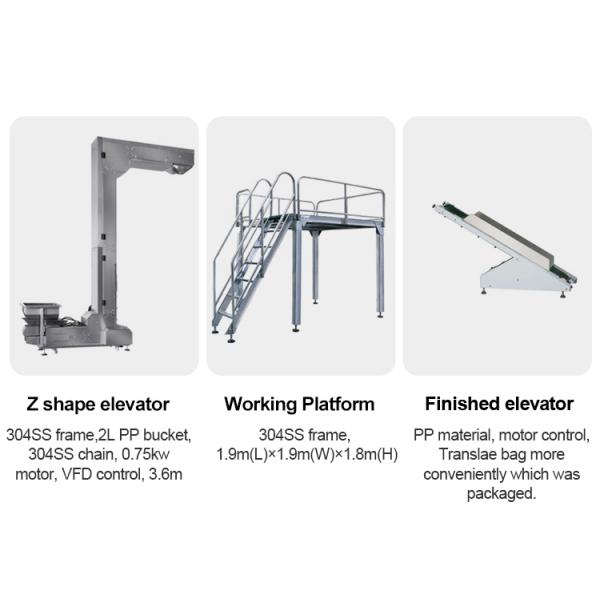 Z shape elevator

304SS frame,2L PP bucket, 304SS chain, 0.75kw motor, VFD control, 3.6m

Working Platform

304SS frame, 1.9m(L)×1.9m(W)×1.8m(H)

Finished elevator

PP material, motor control, Translae bag more conveniently which was packaged.