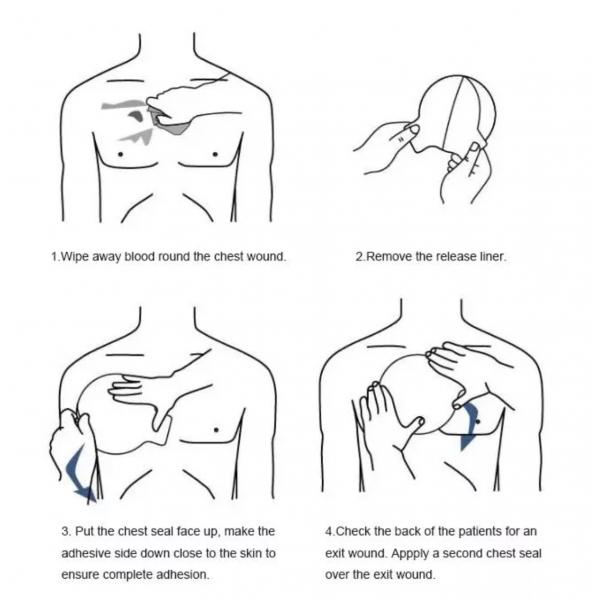 1.Wipe away blood round the chest wound.

2.Remove the release liner.

3. Put the chest seal face up, make the adhesive side down close to the skin to ensure complete adhesion.

4.Check the back of the patients for an exit wound. Appply a second chest seal over the exit wound.