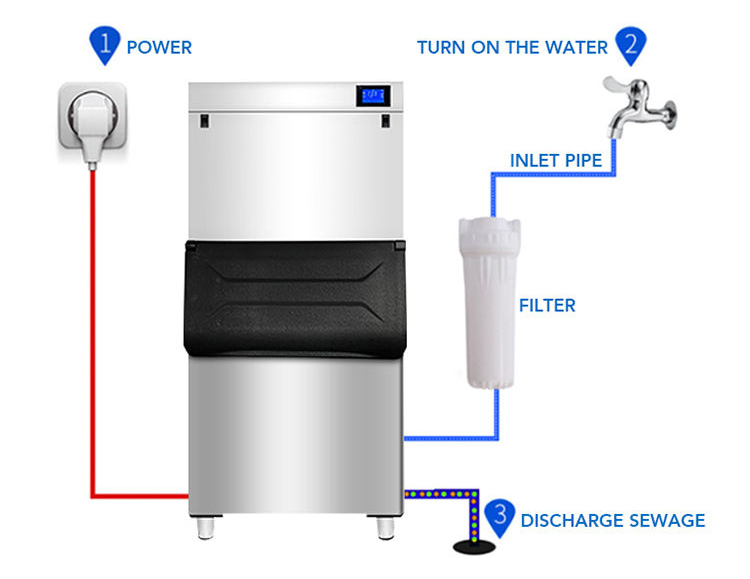 1 POWER

TURN ON THE WATER 2

INLET PIPE

FILTER

3 DISCHARGE SEWAGE