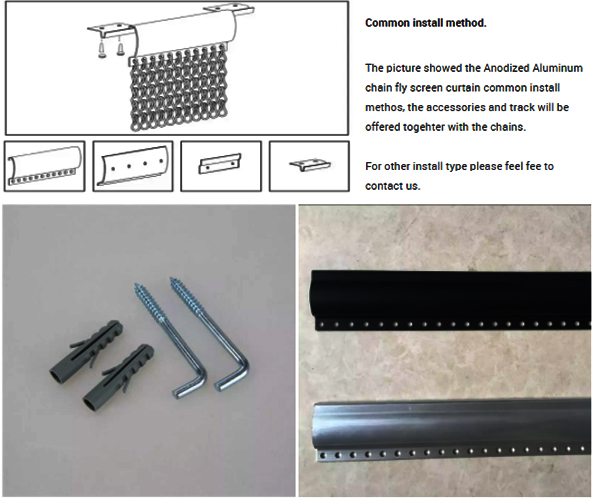 Common install method.

The picture showed the Anodized Aluminum chain fly screen curtain common install methos, the accessories and track will be offered togehter with the chains.

For other install type please feel fee to contact us.