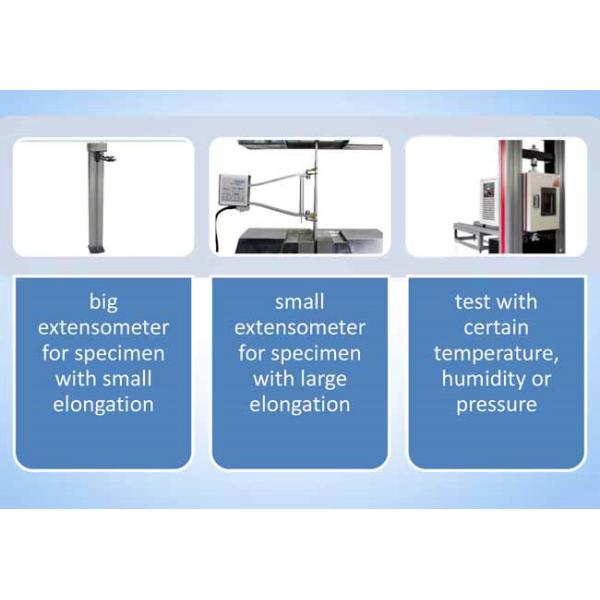 big extensometer for specimen with small elongation

small extensometer for specimen with large elongation

test with certain temperature, humidity or pressure